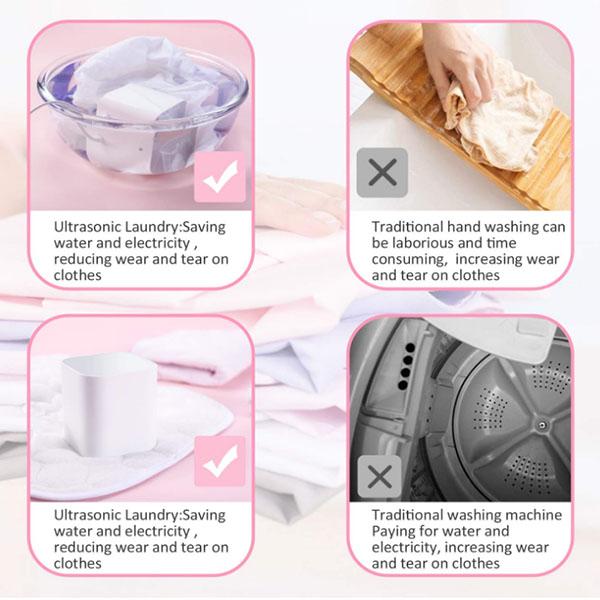 Ultrasonic Laundry:Saving water and electricity , reducing wear and tear on clothes

Traditional hand washing can be laborious and time consuming, increasing wear and tear on clothes

Ultrasonic Laundry:Saving water and electricity , reducing wear and tear on clothes

Traditional washing machine Paying for water and electricity, increasing wear and tear on clothes