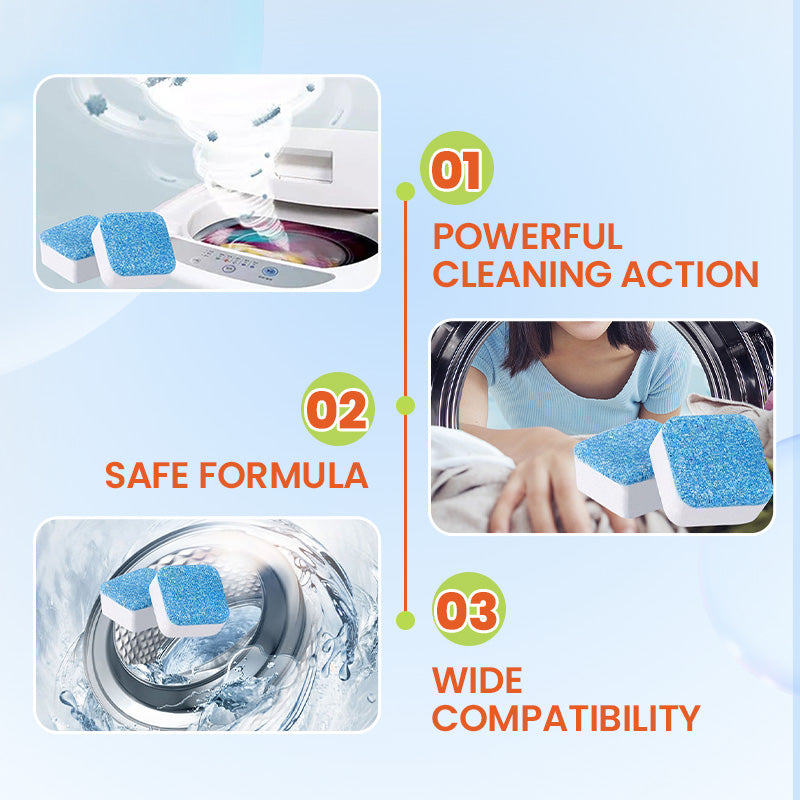 01
POWERFUL CLEANING ACTION

02
SAFE FORMULA

03
WIDE COMPATIBILITY